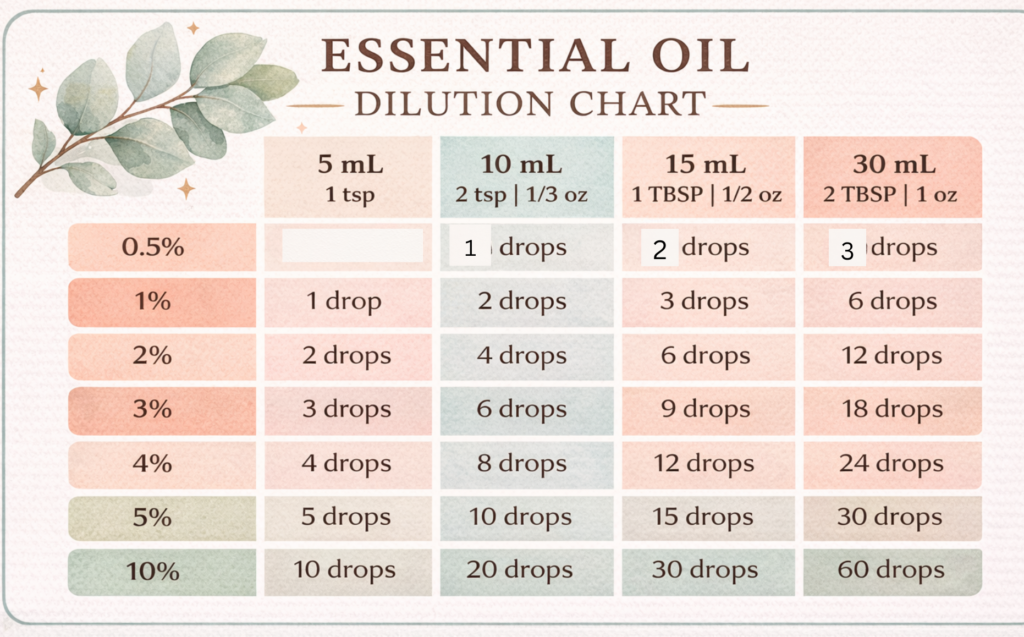 ESSENTIAL OIL
DILUTION CHART

| | 5 mL 1 tsp | 10 mL 2 tsp \| 1/3 oz | 15 mL 1 TBSP \| 1/2 oz | 30 mL 2 TBSP \| 1 oz |
|---|---|---|---|---|
| 0.5% | | 1 drops | 2 drops | 3 drops |
| 1% | 1 drop | 2 drops | 3 drops | 6 drops |
| 2% | 2 drops | 4 drops | 6 drops | 12 drops |
| 3% | 3 drops | 6 drops | 9 drops | 18 drops |
| 4% | 4 drops | 8 drops | 12 drops | 24 drops |
| 5% | 5 drops | 10 drops | 15 drops | 30 drops |
| 10% | 10 drops | 20 drops | 30 drops | 60 drops |